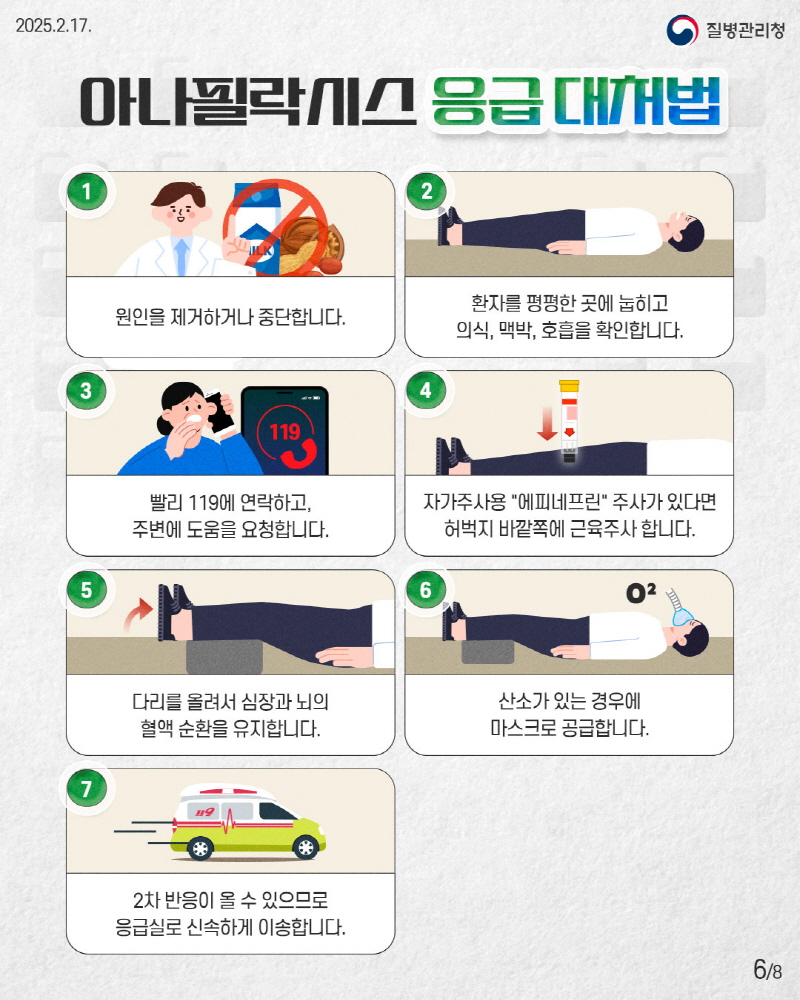 2025.2.17.

질병관리청

아나필락시스 응급 대처법

1

원인을 제거하거나 중단합니다.

2

환자를 평평한 곳에 눕히고 의식, 맥박, 호흡을 확인합니다.

3

119

빨리 119에 연락하고, 주변에 도움을 요청합니다.

4

자가주사용 "에피네프린" 주사가 있다면 허벅지 바깥쪽에 근육주사 합니다.

5

다리를 올려서 심장과 뇌의 혈액 순환을 유지합니다.

6

$O^2$

산소가 있는 경우에 마스크로 공급합니다.

7

119

2차 반응이 올 수 있으므로 응급실로 신속하게 이송합니다.

6/8